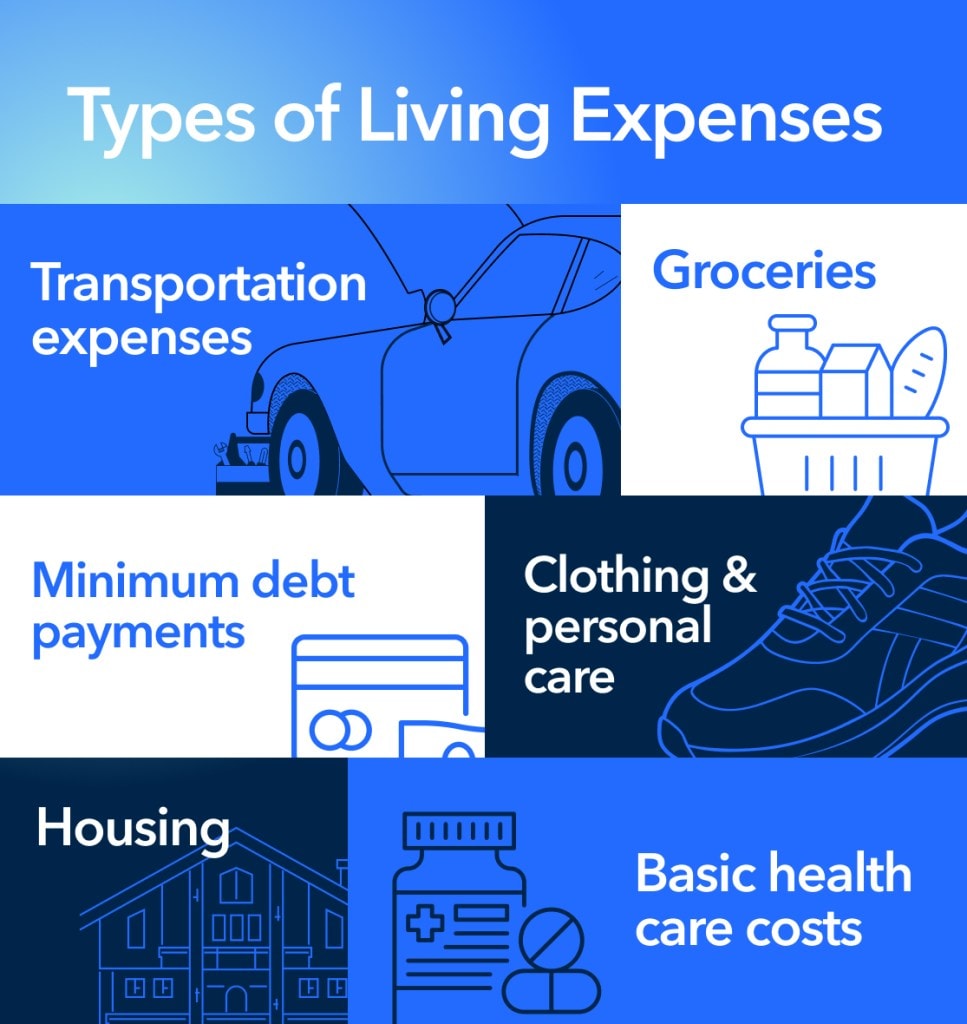 Types of Living Expenses

Transportation expenses

Groceries

Minimum debt payments

Clothing & personal care

Housing

Basic health care costs