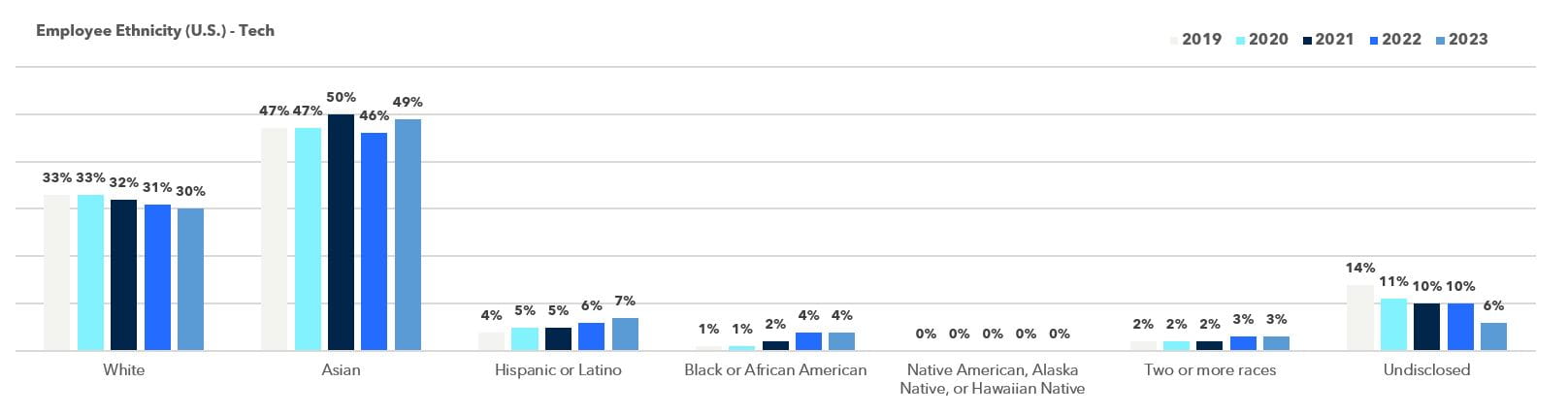 Employee Ethnicity (U.S.) - Tech

2019 2020 2021 2022 2023

33% 33% 32% 31% 30%
White

47% 47% 50% 46% 49%
Asian

4% 5% 5% 6% 7%
Hispanic or Latino

1% 1% 2% 4% 4%
Black or African American

0% 0% 0% 0% 0%
Native American, Alaska Native, or Hawaiian Native

2% 2% 2% 3% 3%
Two or more races

14% 11% 10% 10% 6%
Undisclosed